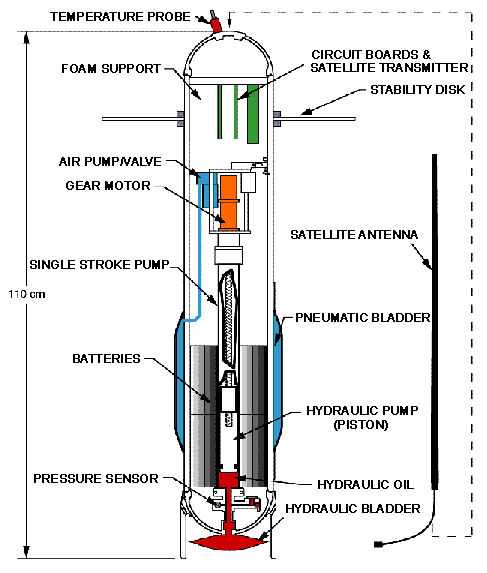 TEMPERATURE PROBE

FOAM SUPPORT

CIRCUIT BOARDS & SATELLITE TRANSMITTER

STABILITY DISK

AIR PUMP/VALVE

GEAR MOTOR

SATELLITE ANTENNA

SINGLE STROKE PUMP

110 cm

PNEUMATIC BLADDER

BATTERIES

HYDRAULIC PUMP (PISTON)

PRESSURE SENSOR

HYDRAULIC OIL

HYDRAULIC BLADDER